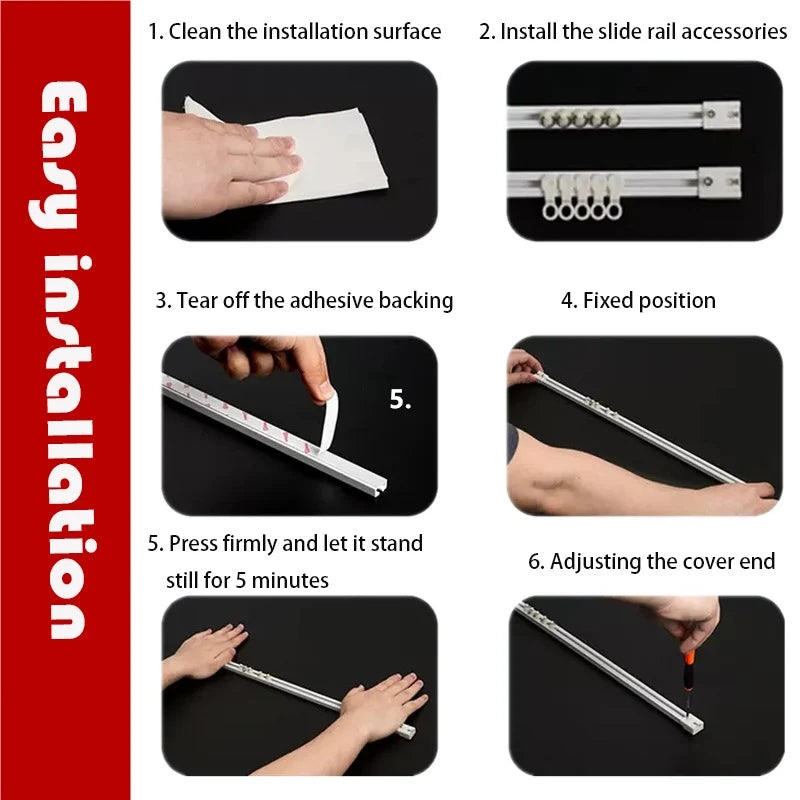 Easy installation

1. Clean the installation surface

2. Install the slide rail accessories

3. Tear off the adhesive backing

5.

4. Fixed position

5. Press firmly and let it stand still for 5 minutes

6. Adjusting the cover end