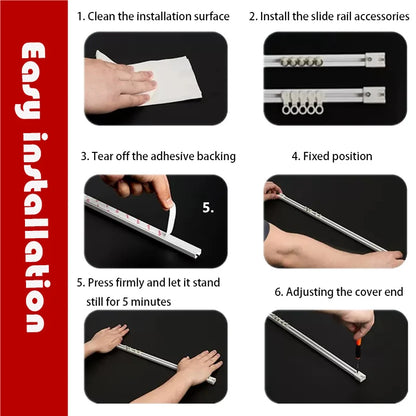 Easy installation

1. Clean the installation surface

2. Install the slide rail accessories

3. Tear off the adhesive backing

5.

4. Fixed position

5. Press firmly and let it stand still for 5 minutes

6. Adjusting the cover end