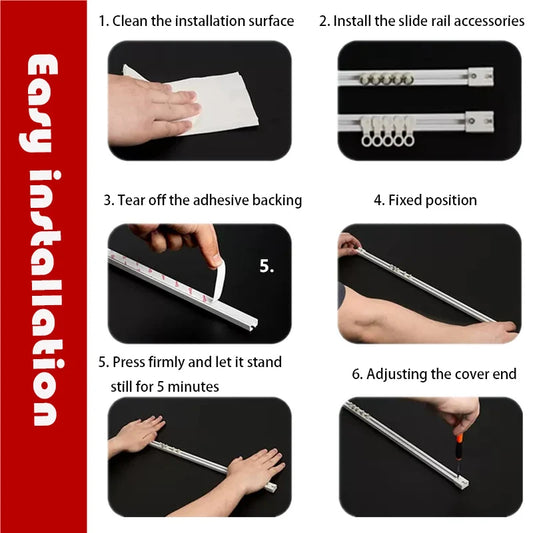 Easy installation

1. Clean the installation surface

2. Install the slide rail accessories

3. Tear off the adhesive backing

5.

4. Fixed position

5. Press firmly and let it stand still for 5 minutes

6. Adjusting the cover end